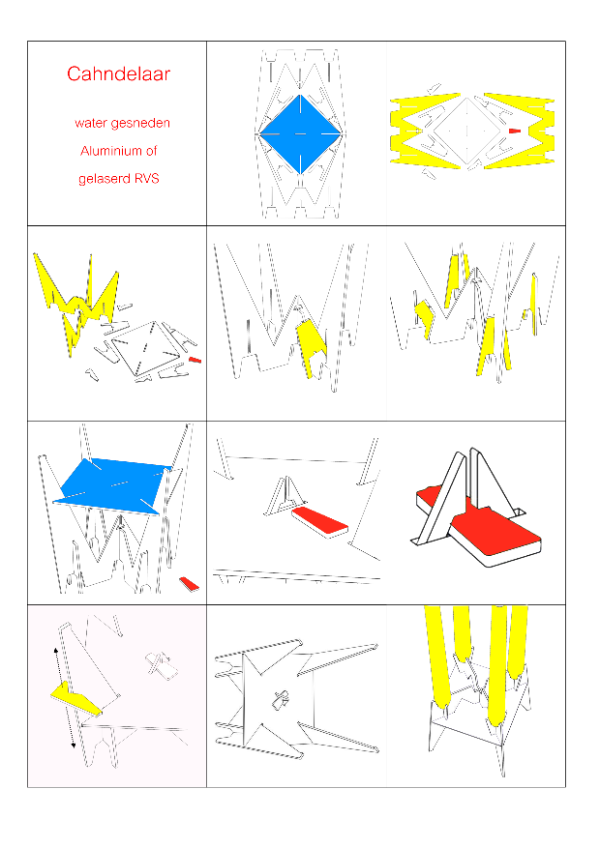 Cahndelaar

water gesneden
Aluminium of
gelaserd RVS